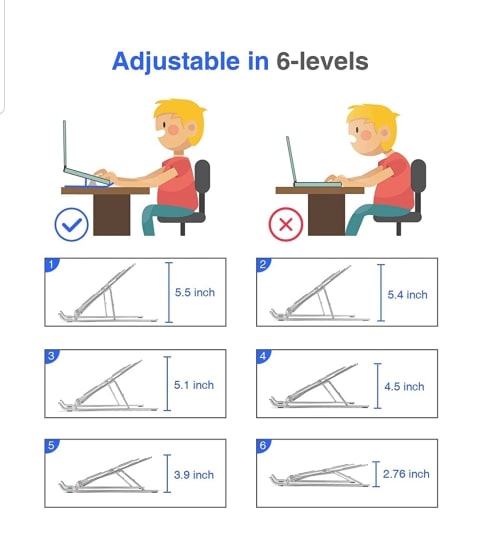 Adjustable in 6-levels

1
5.5 inch

2
5.4 inch

3
5.1 inch

4
4.5 inch

5
3.9 inch

6
2.76 inch